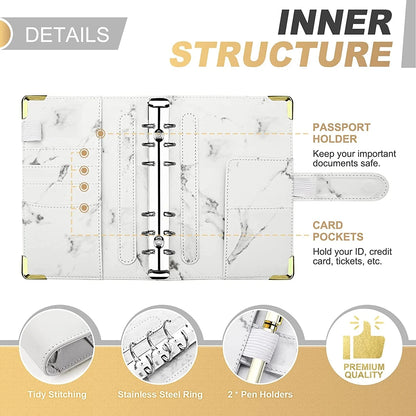 DETAILS

INNER STRUCTURE

PASSPORT HOLDER

Keep your important documents safe.

CARD POCKETS

Hold your ID, credit card, tickets, etc.

PREMIUM QUALITY

Tidy Stitching

Stainless Steel Ring

2 * Pen Holders