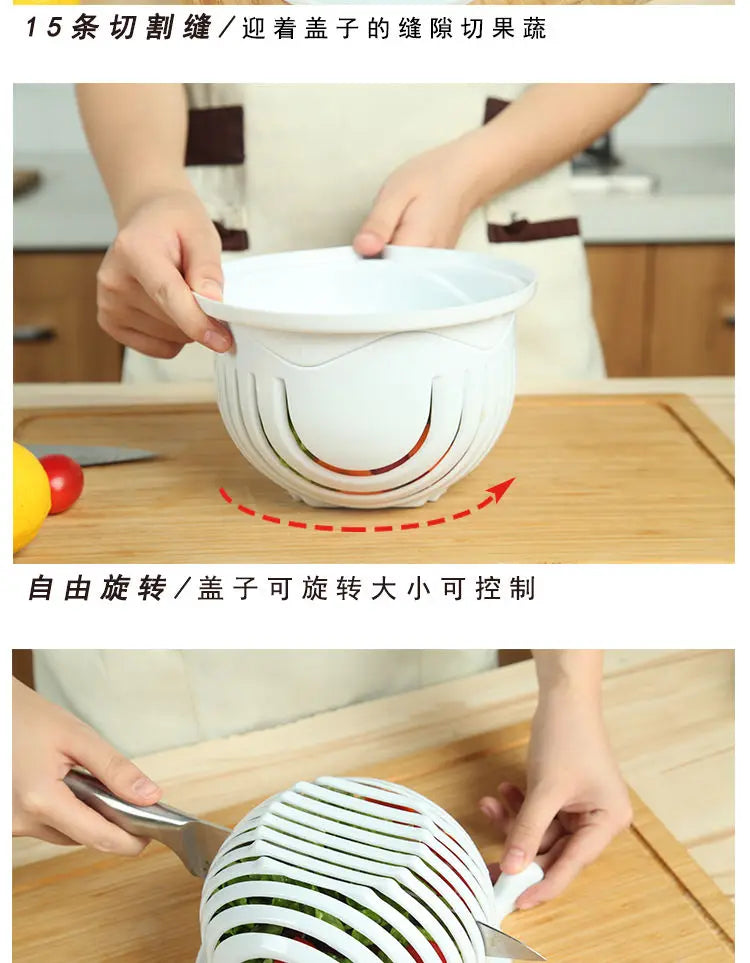 15条切割缝／迎着盖子的缝隙切果蔬

自由旋转／盖子可旋转大小可控制