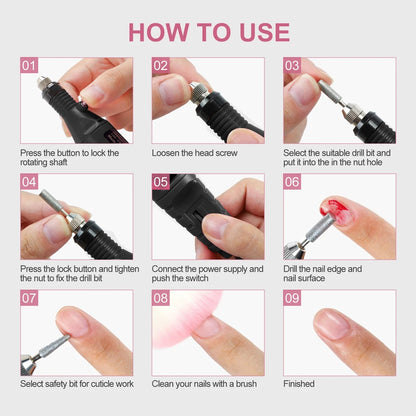 HOW TO USE

01
Press the button to lock the rotating shaft

02
Loosen the head screw

03
Select the suitable drill bit and put it into the in the nut hole

04
Press the lock button and tighten the nut to fix the drill bit

05
Connect the power supply and push the switch

06
Drill the nail edge and nail surface

07
Select safety bit for cuticle work

08
Clean your nails with a brush

09
Finished